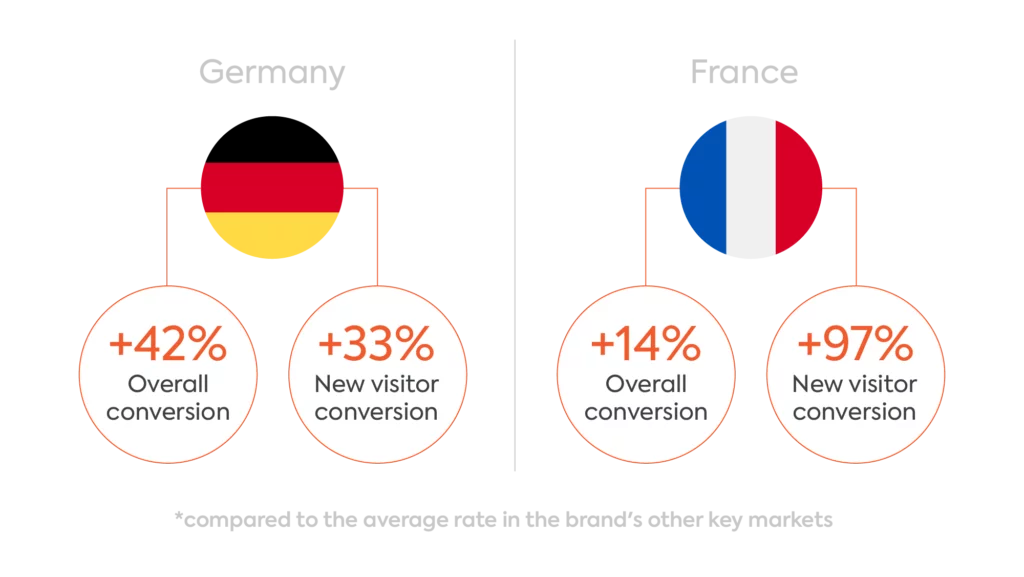 Germany

+42%
Overall conversion

+33%
New visitor conversion

France

+14%
Overall conversion

+97%
New visitor conversion

*compared to the average rate in the brand's other key markets