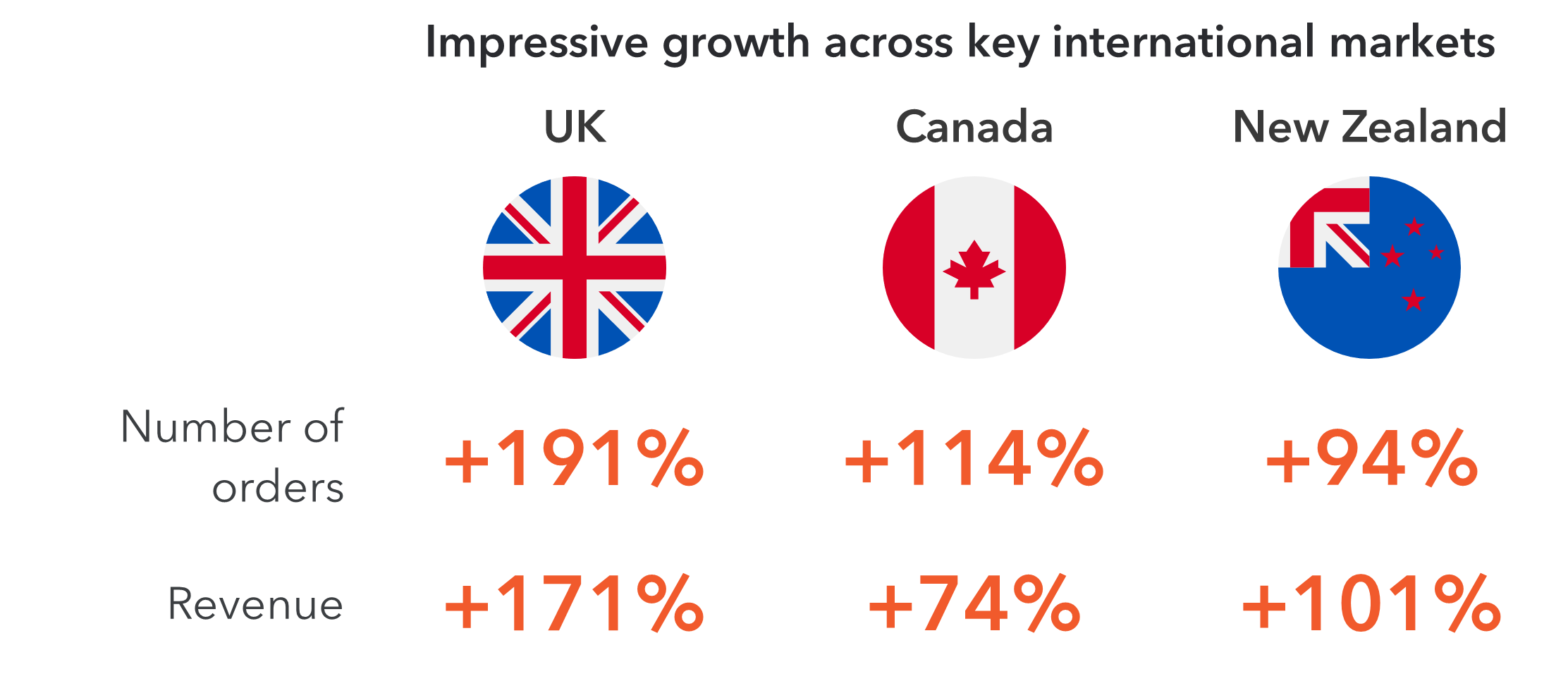 Impressive growth across key international markets

|  | UK | Canada | New Zealand |
|---|---|---|---|
| Number of orders | +191% | +114% | +94% |
| Revenue | +171% | +74% | +101% |