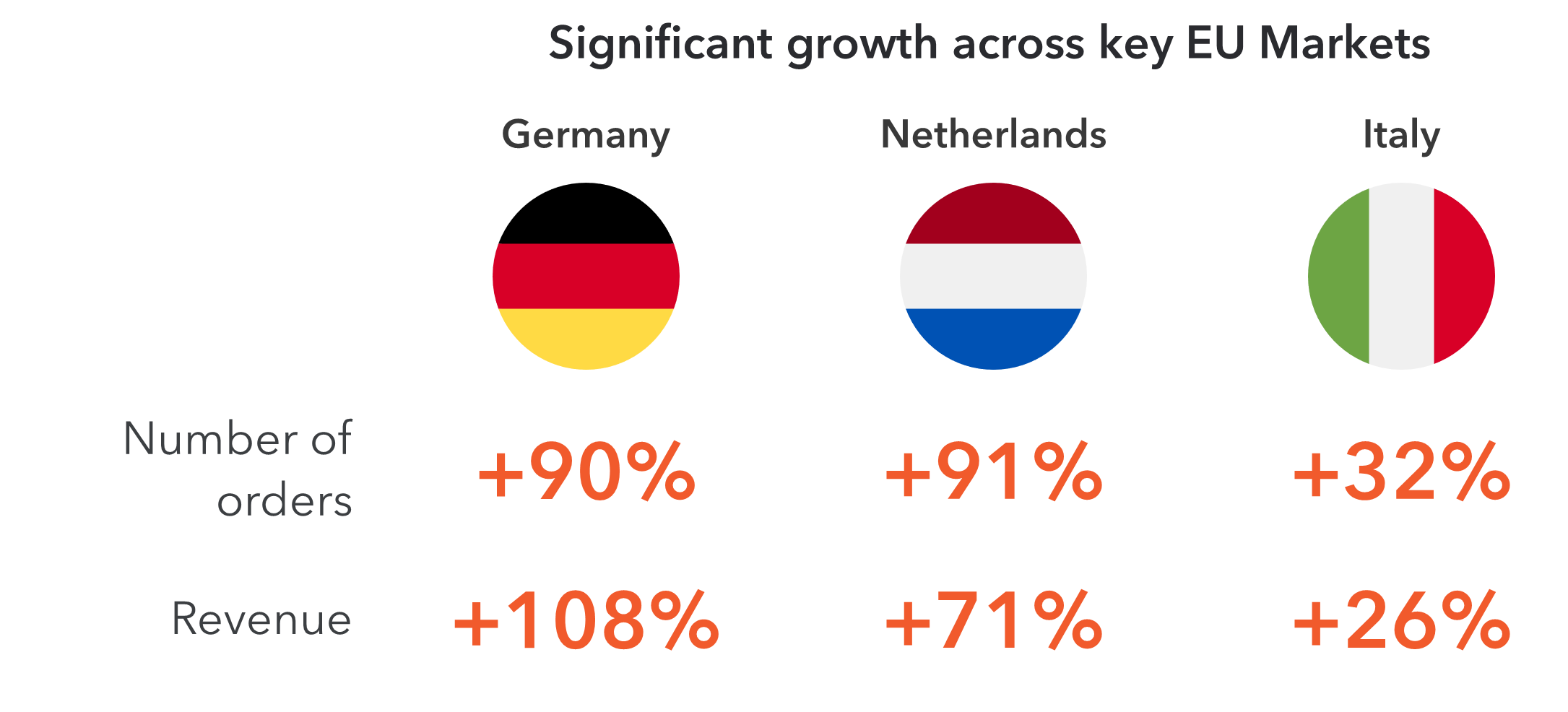 Significant growth across key EU Markets

| | Germany | Netherlands | Italy |
|---|---|---|---|
| Number of orders | +90% | +91% | +32% |
| Revenue | +108% | +71% | +26% |