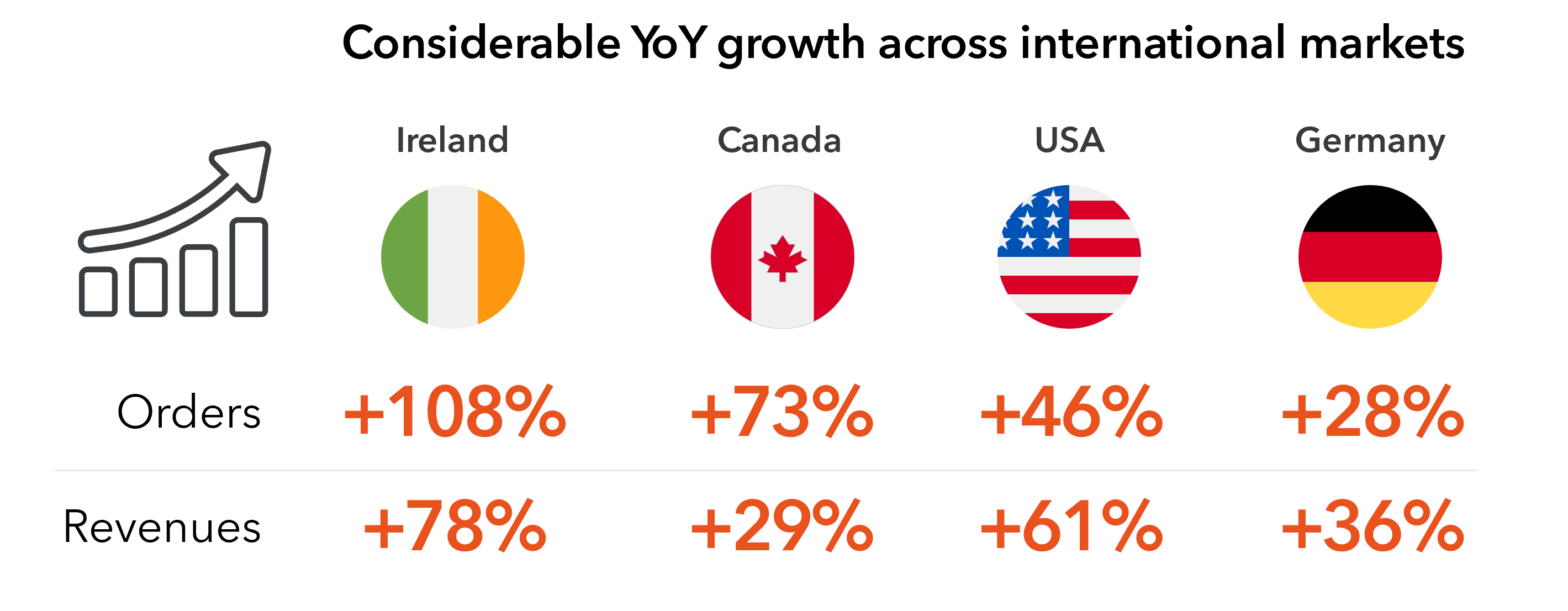 Considerable YoY growth across international markets

| | Ireland | Canada | USA | Germany |
|---|---|---|---|---|
| Orders | +108% | +73% | +46% | +28% |
| Revenues | +78% | +29% | +61% | +36% |